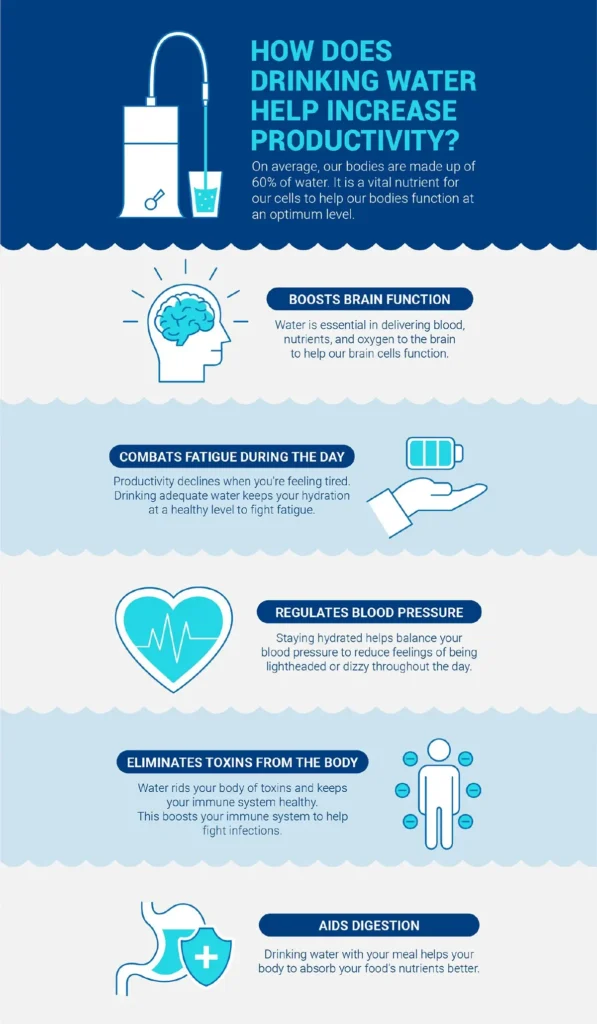 HOW DOES DRINKING WATER HELP INCREASE PRODUCTIVITY?

On average, our bodies are made up of 60% of water. It is a vital nutrient for our cells to help our bodies function at an optimum level.

BOOSTS BRAIN FUNCTION

Water is essential in delivering blood, nutrients, and oxygen to the brain to help our brain cells function.

COMBATS FATIGUE DURING THE DAY

Productivity declines when you're feeling tired. Drinking adequate water keeps your hydration at a healthy level to fight fatigue.

REGULATES BLOOD PRESSURE

Staying hydrated helps balance your blood pressure to reduce feelings of being lightheaded or dizzy throughout the day.

ELIMINATES TOXINS FROM THE BODY

Water rids your body of toxins and keeps your immune system healthy. This boosts your immune system to help fight infections.

AIDS DIGESTION

Drinking water with your meal helps your body to absorb your food's nutrients better.